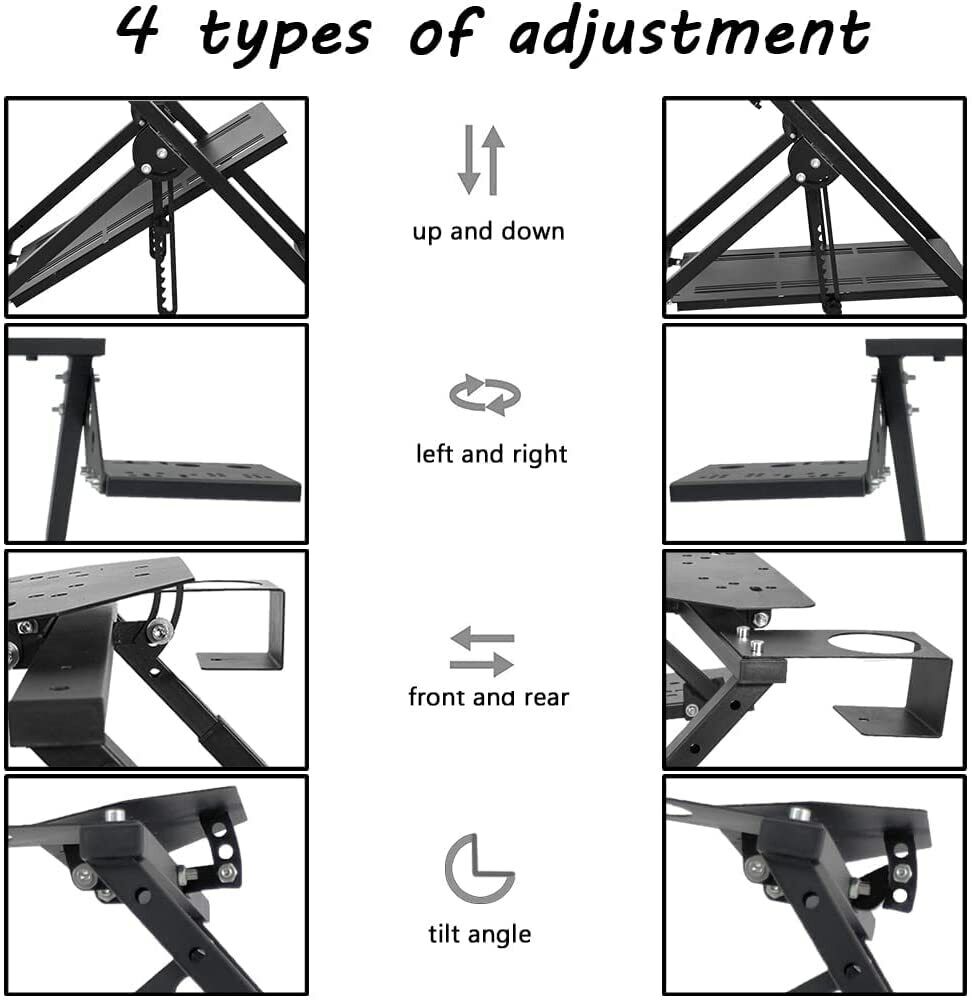 4 types of adjustment

up and down

left and right

front and rear

tilt angle